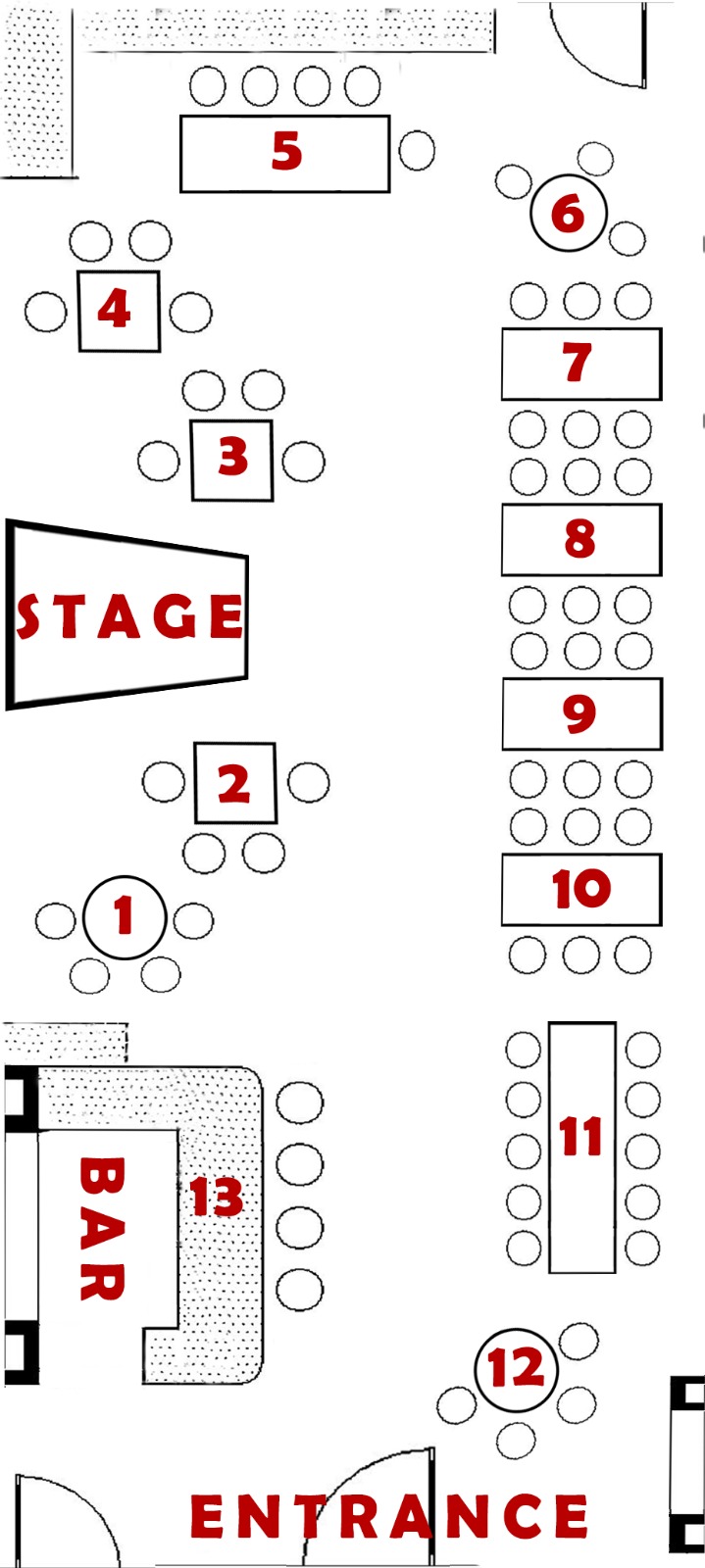 5

6

4

7

3

8

STAGE

9

2

10

1

11

BAR

13

12

ENTRANCE